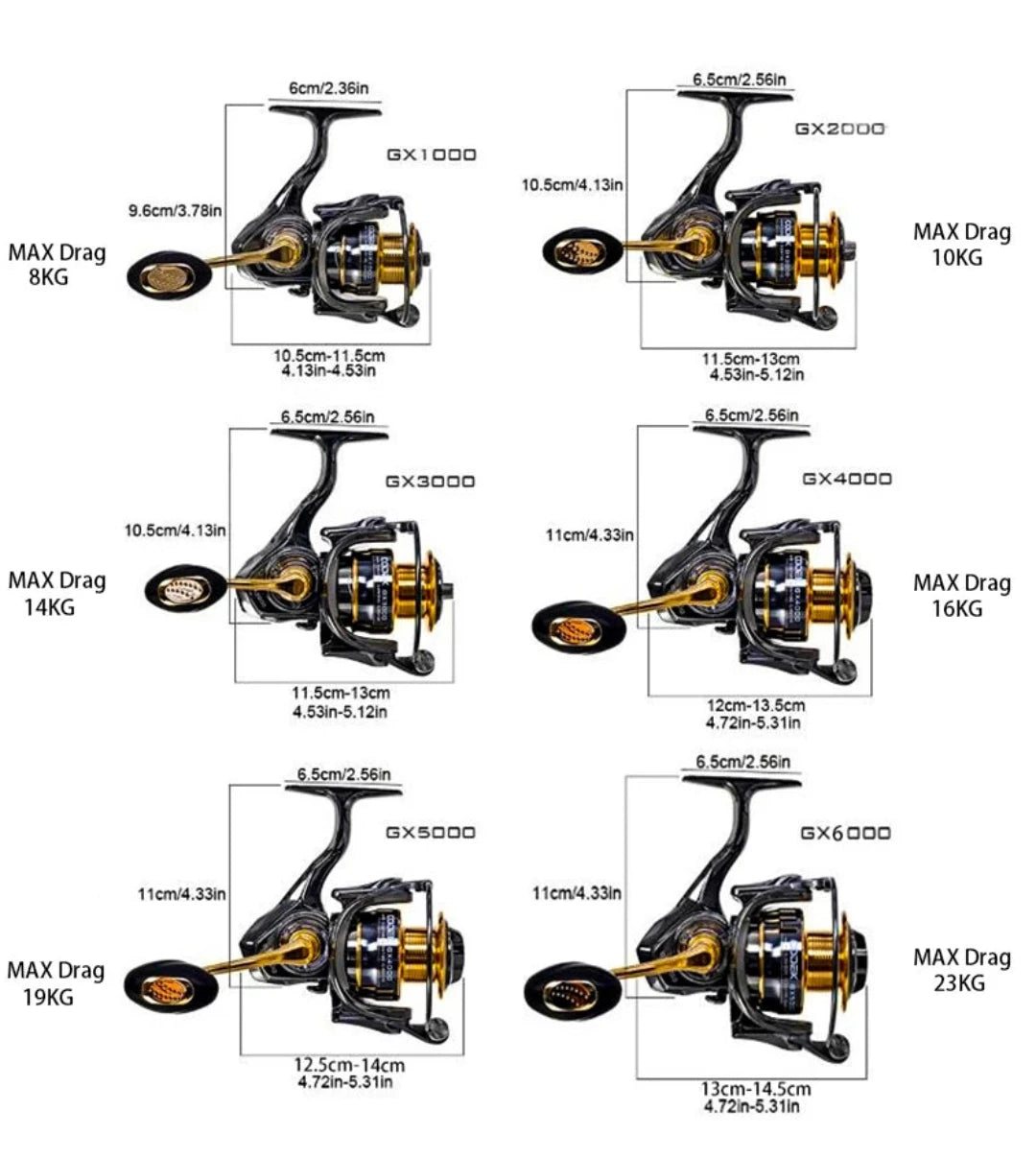 6cm/2.36in
GX1000
9.6cm/3.78in
MAX Drag
8KG
10.5cm-11.5cm
4.13in-4.53in

6.5cm/2.56in
GX2000
10.5cm/4.13in
MAX Drag
10KG
11.5cm-13cm
4.53in-5.12in

6.5cm/2.56in
GX3000
10.5cm/4.13in
MAX Drag
14KG
11.5cm-13cm
4.53in-5.12in

6.5cm/2.56in
GX4000
11cm/4.33in
MAX Drag
16KG
12cm-13.5cm
4.72in-5.31in

6.5cm/2.56in
GX5000
11cm/4.33in
MAX Drag
19KG
12.5cm-14cm
4.72in-5.31in

6.5cm/2.56in
GX6000
11cm/4.33in
MAX Drag
23KG
13cm-14.5cm
4.72in-5.31in